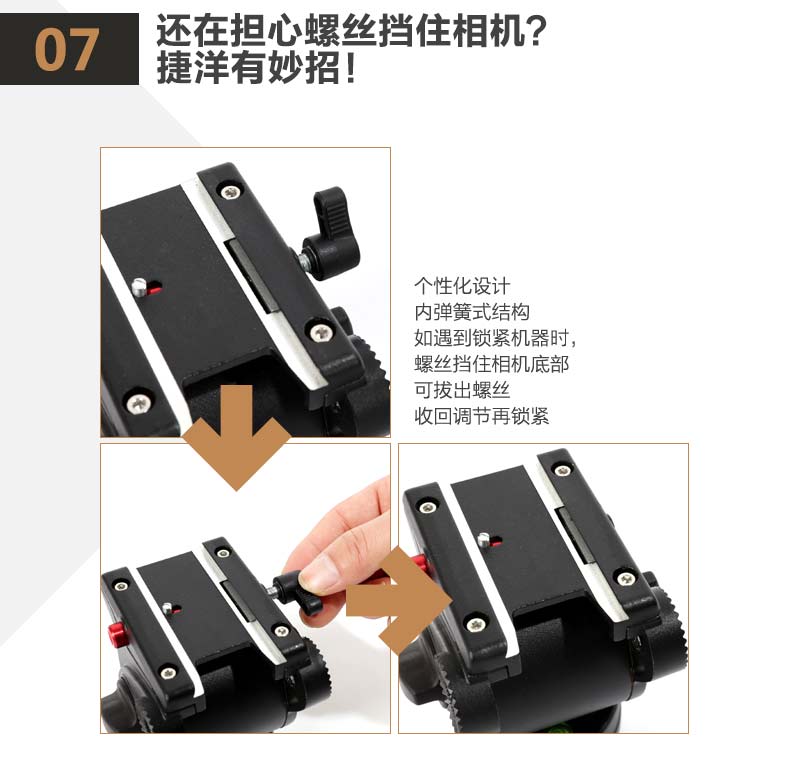 07
还在担心螺丝挡住相机？
捷洋有妙招！

个性化设计
内弹簧式结构
如遇到锁紧机器时，
螺丝挡住相机底部
可拔出螺丝
收回调节再锁紧